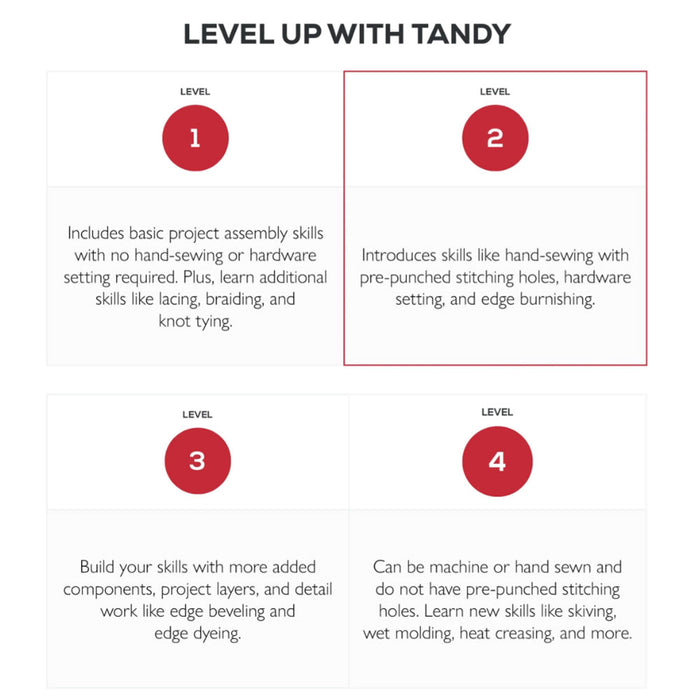 LEVEL UP WITH TANDY

LEVEL

1

Includes basic project assembly skills with no hand-sewing or hardware setting required. Plus, learn additional skills like lacing, braiding, and knot tying.

LEVEL

2

Introduces skills like hand-sewing with pre-punched stitching holes, hardware setting, and edge burnishing.

LEVEL

3

Build your skills with more added components, project layers, and detail work like edge beveling and edge dyeing.

LEVEL

4

Can be machine or hand sewn and do not have pre-punched stitching holes. Learn new skills like skiving, wet molding, heat creasing, and more.